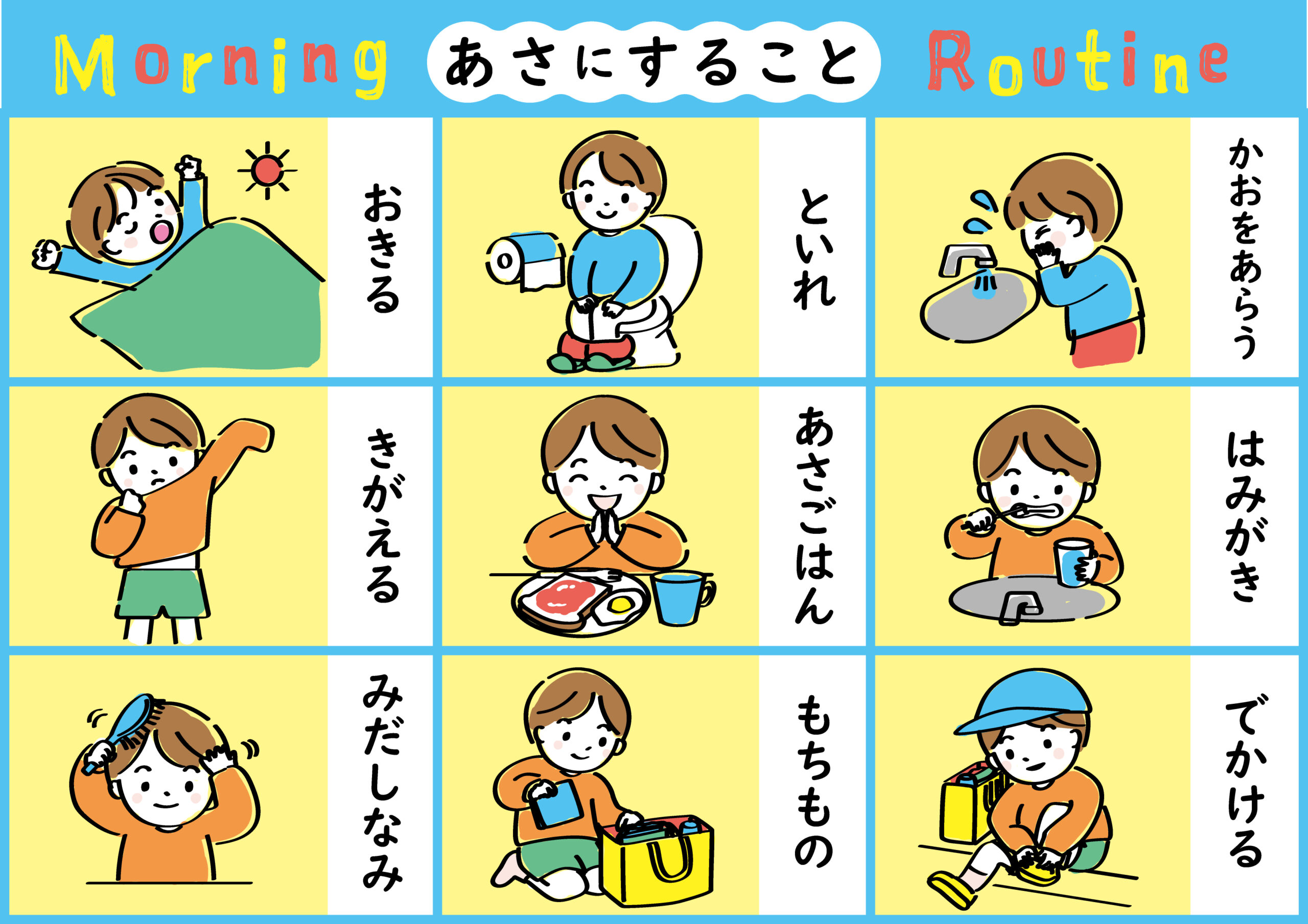 Morning あさにすること Routine

おきる

といれ

かおをあらう

きがえる

あさごはん

はみがき

みだしなみ

もちもの

でかける